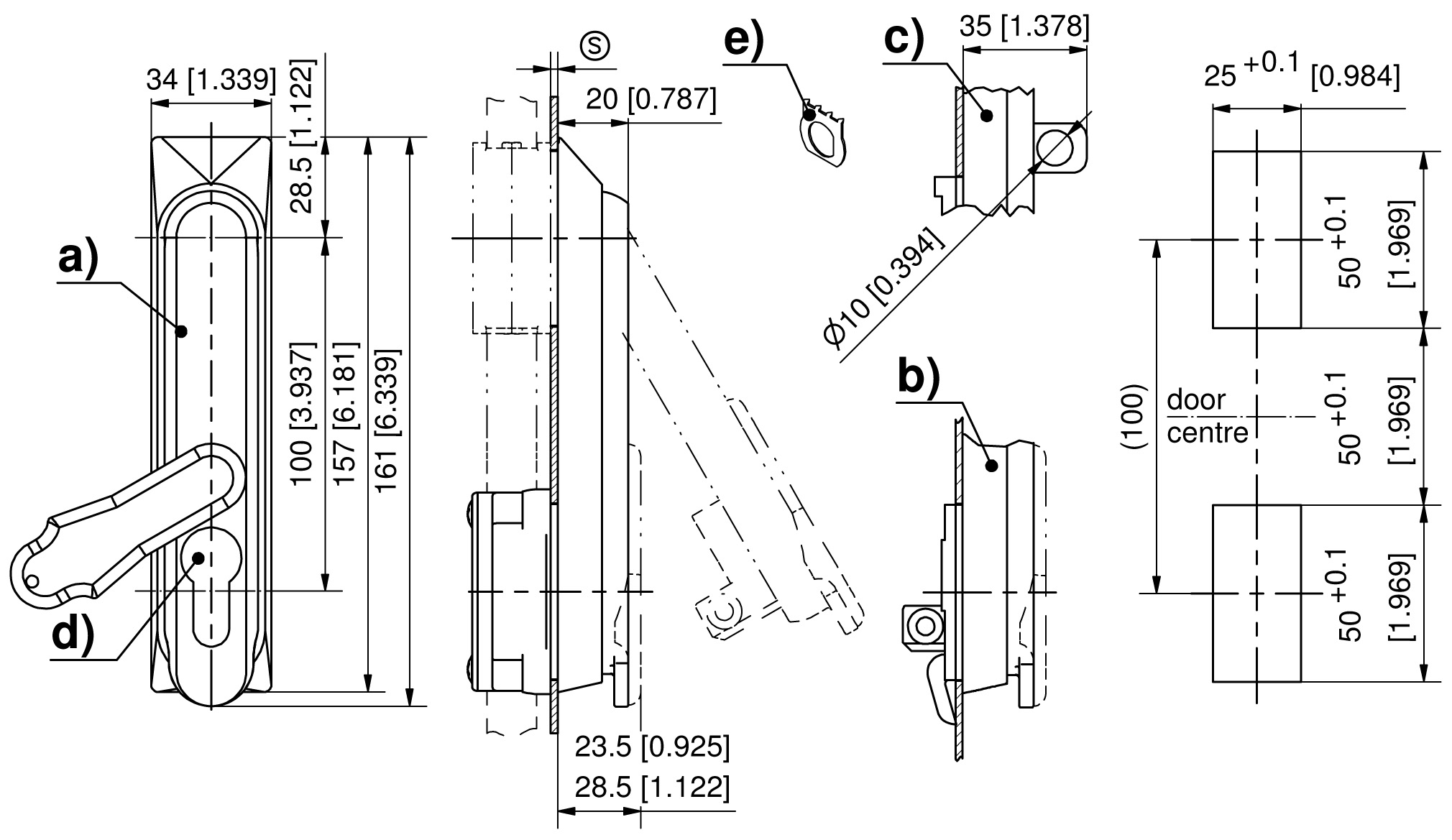 34 [1.339]
28.5 [1.122]
a)
100 [3.937]
157 [6.181]
161 [6.339]
d)
S
20 [0.787]
23.5 [0.925]
28.5 [1.122]
e)
c)
35 [1.378]
$\phi$10 [0.394]
b)
$25^{+0.1}$ [0.984]
$50^{+0.1}$ [1.969]
(100)
door
centre
$50^{+0.1}$ [1.969]
$50^{+0.1}$ [1.969]