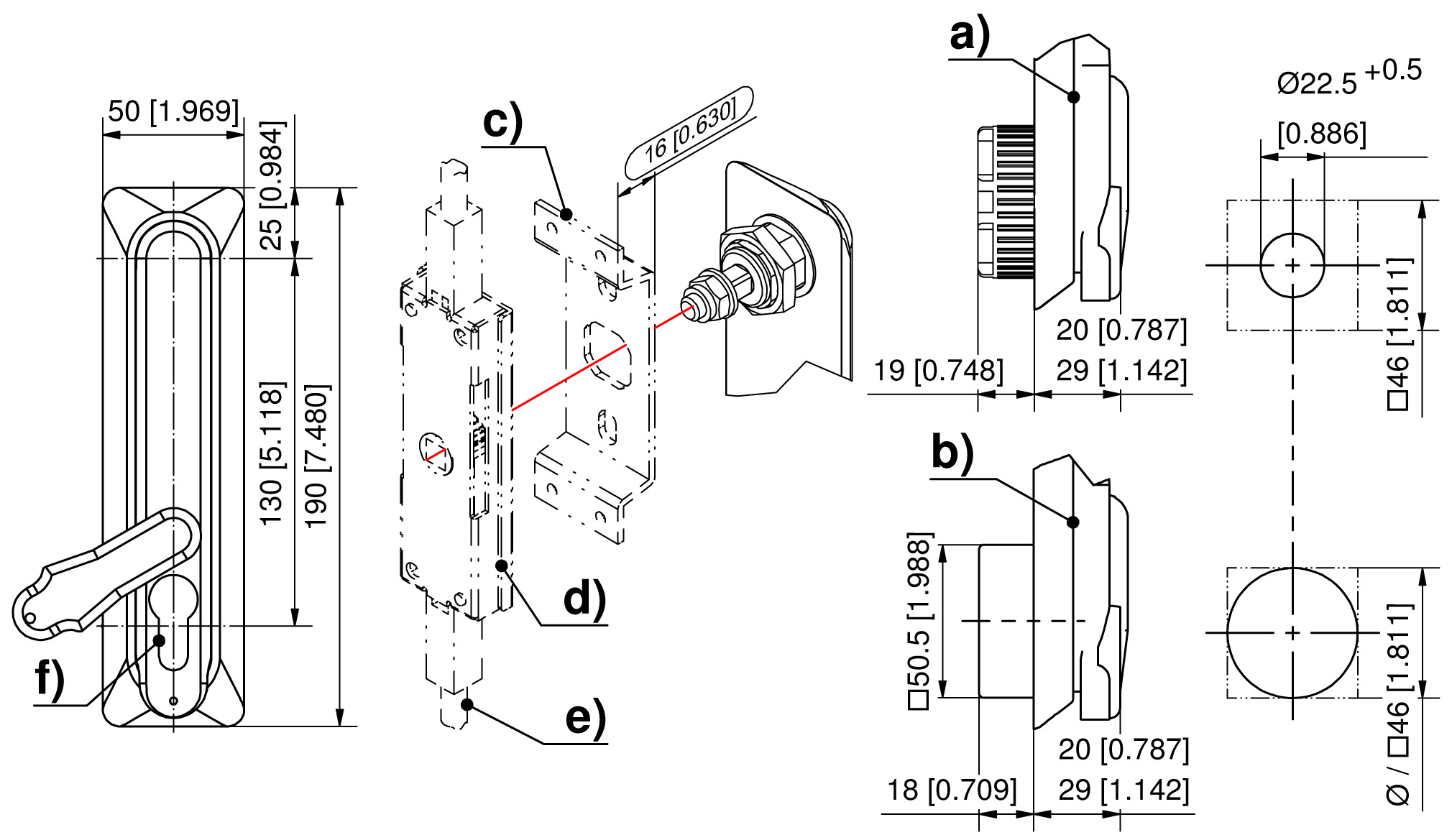 50 [1.969]
25 [0.984]
130 [5.118]
190 [7.480]
f)
c)
16 [0.630]
d)
e)
a)
20 [0.787]
19 [0.748]
29 [1.142]
b)
□50.5 [1.988]
20 [0.787]
18 [0.709]
29 [1.142]
Ø22.5 $^{+0.5}$
[0.886]
□46 [1.811]
Ø / □46 [1.811]