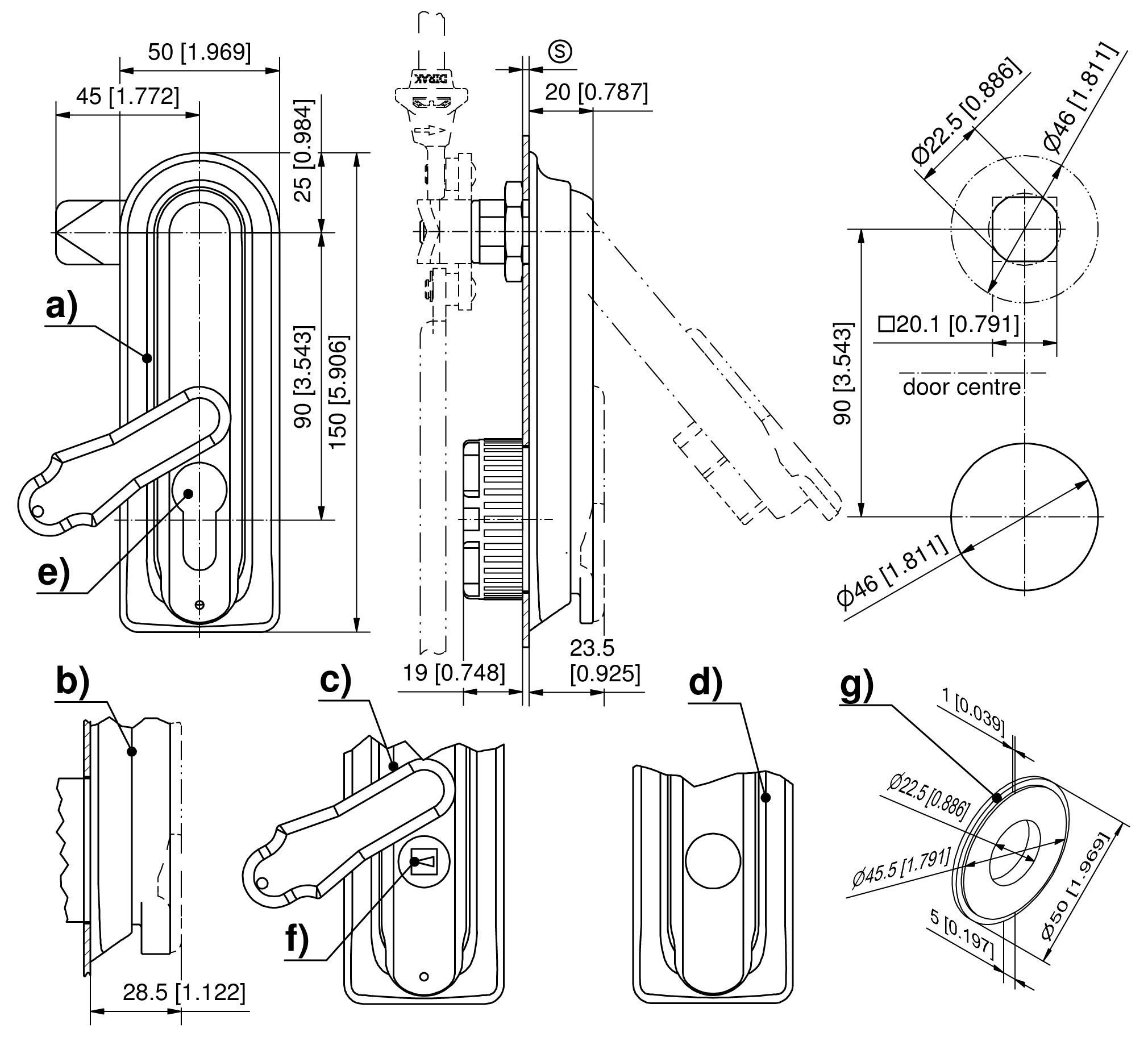 50 [1.969]
45 [1.772]
25 [0.984]
90 [3.543]
150 [5.906]
a)
e)
DIRAK
S
20 [0.787]
19 [0.748]
23.5 [0.925]
Ø22.5 [0.886]
Ø46 [1.811]
□20.1 [0.791]
door centre
90 [3.543]
Ø46 [1.811]
b)
28.5 [1.122]
c)
f)
d)
g)
1 [0.039]
Ø22.5 [0.886]
Ø45.5 [1.791]
Ø50 [1.969]
5 [0.197]