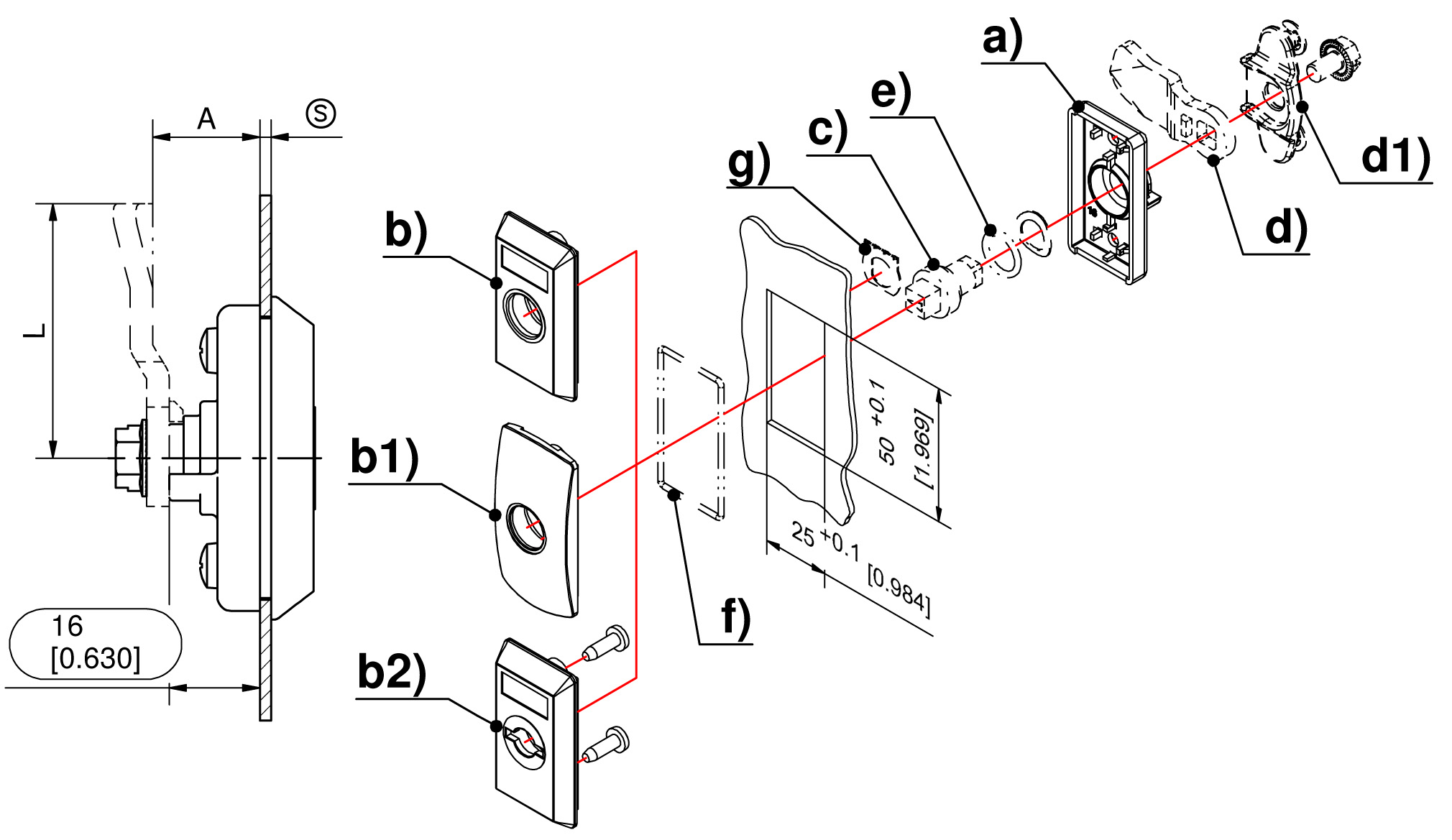 A
S
L
16
[0.630]
b)
b1)
b2)
f)
g)
c)
e)
a)
d)
d1)
$50^{+0.1}$
[1.969]
$25^{+0.1}$
[0.984]