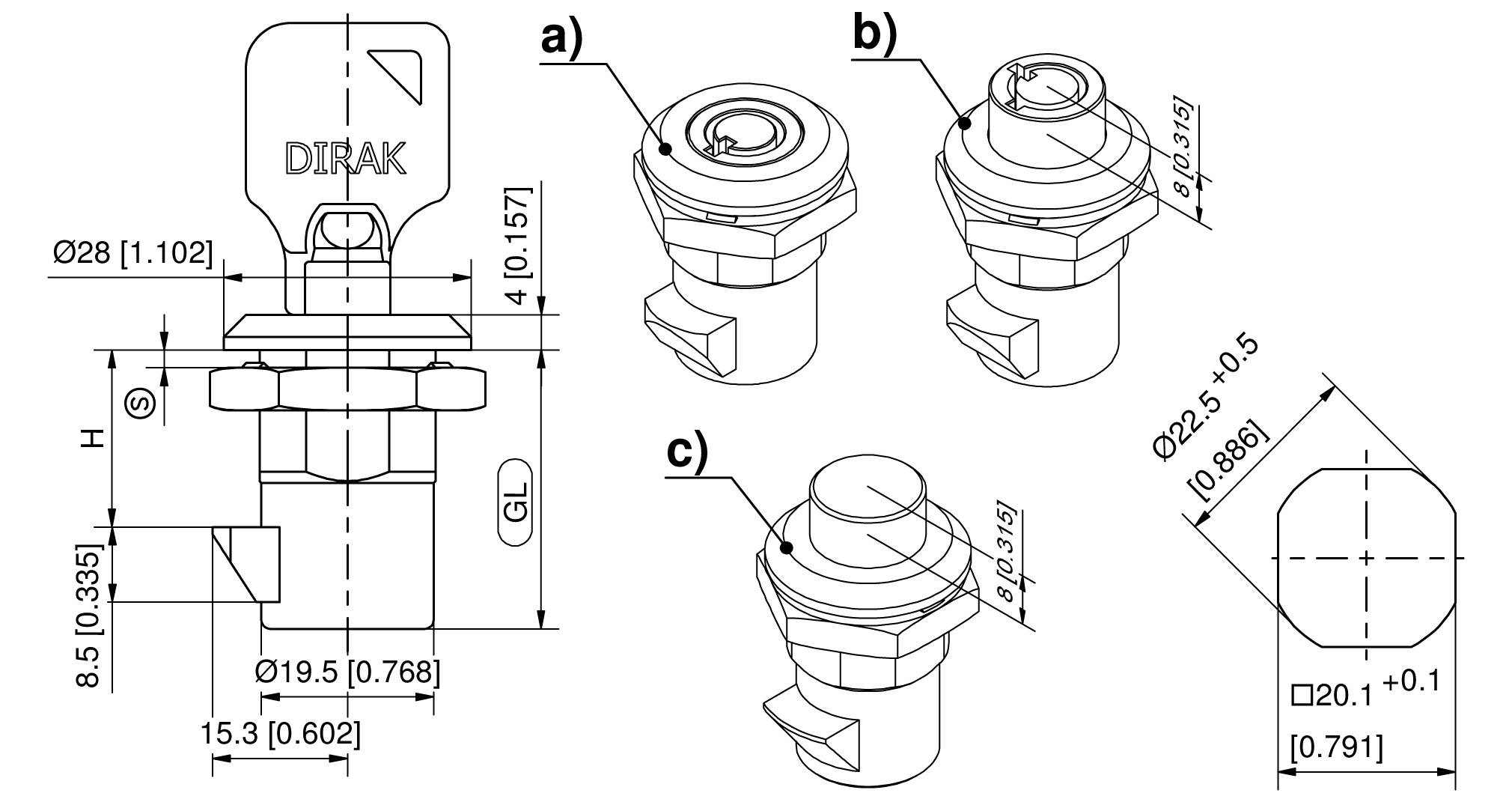 DIRAK

Ø28 [1.102]

4 [0.157]

S

H

GL

8.5 [0.335]

Ø19.5 [0.768]

15.3 [0.602]

a)

b)

8 [0.315]

c)

8 [0.315]

Ø22.5 +0.5 [0.886]

□20.1 +0.1 [0.791]