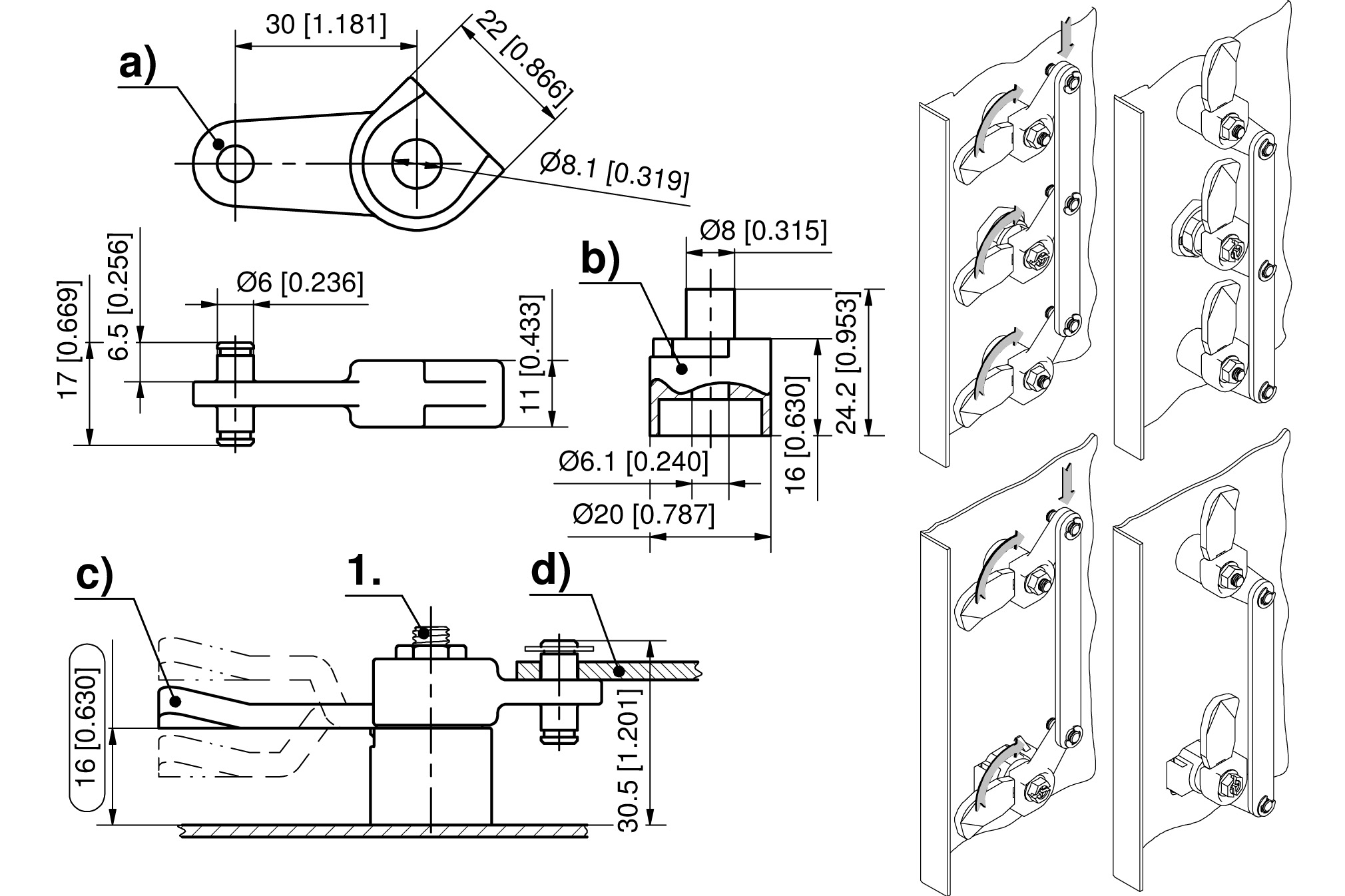 a)

30 [1.181]

22 [0.866]

Ø8.1 [0.319]

17 [0.669]

6.5 [0.256]

Ø6 [0.236]

11 [0.433]

b)

Ø8 [0.315]

24.2 [0.953]

16 [0.630]

Ø6.1 [0.240]

Ø20 [0.787]

c)

1.

d)

16 [0.630]

30.5 [1.201]