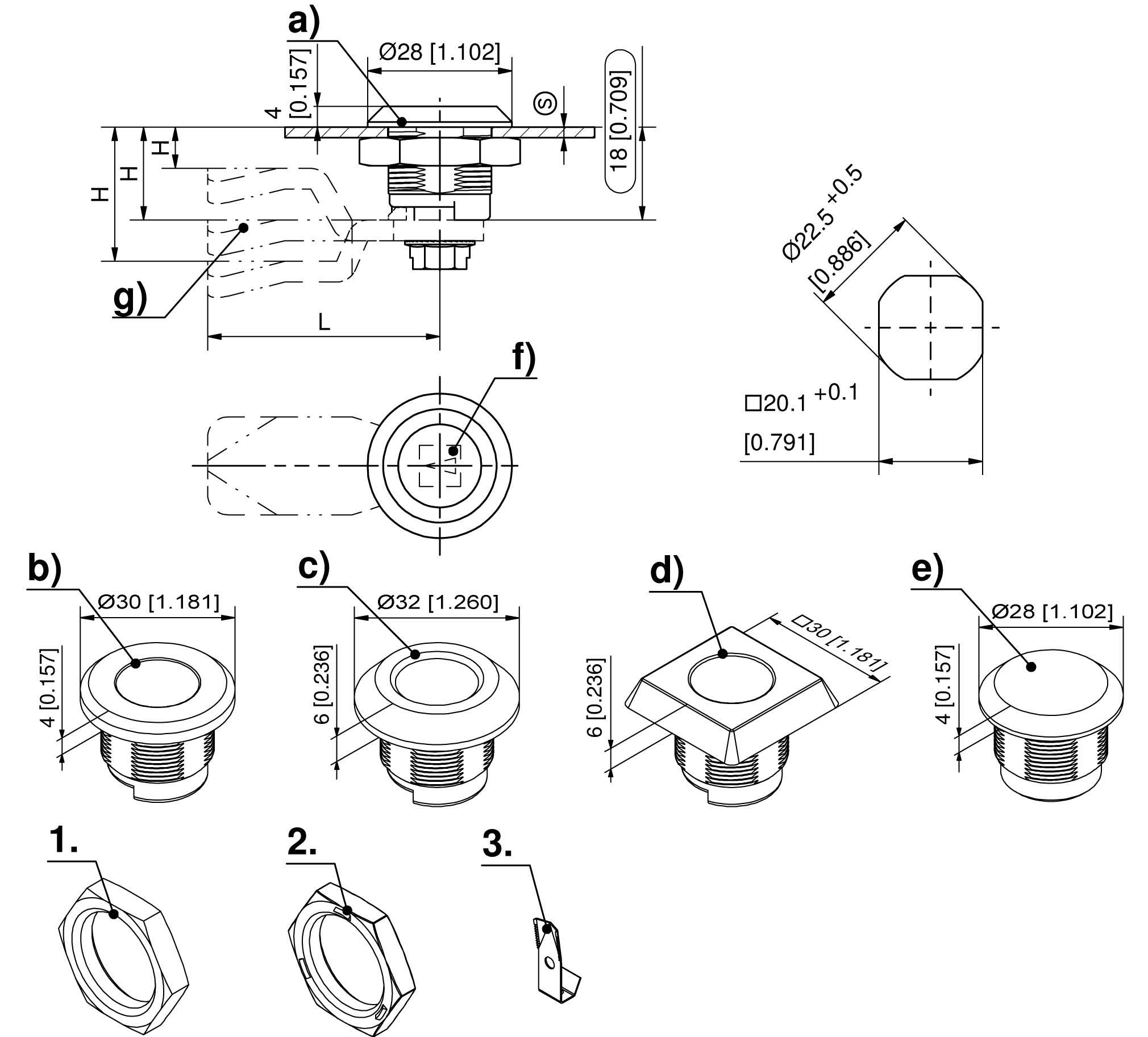 a)

Ø28 [1.102]

4 [0.157]

S

18 [0.709]

H

H

H

g)

L

f)

Ø22.5 +0.5 [0.886]

□20.1 +0.1 [0.791]

b)

Ø30 [1.181]

4 [0.157]

c)

Ø32 [1.260]

6 [0.236]

d)

□30 [1.181]

6 [0.236]

e)

Ø28 [1.102]

4 [0.157]

1.

2.

3.