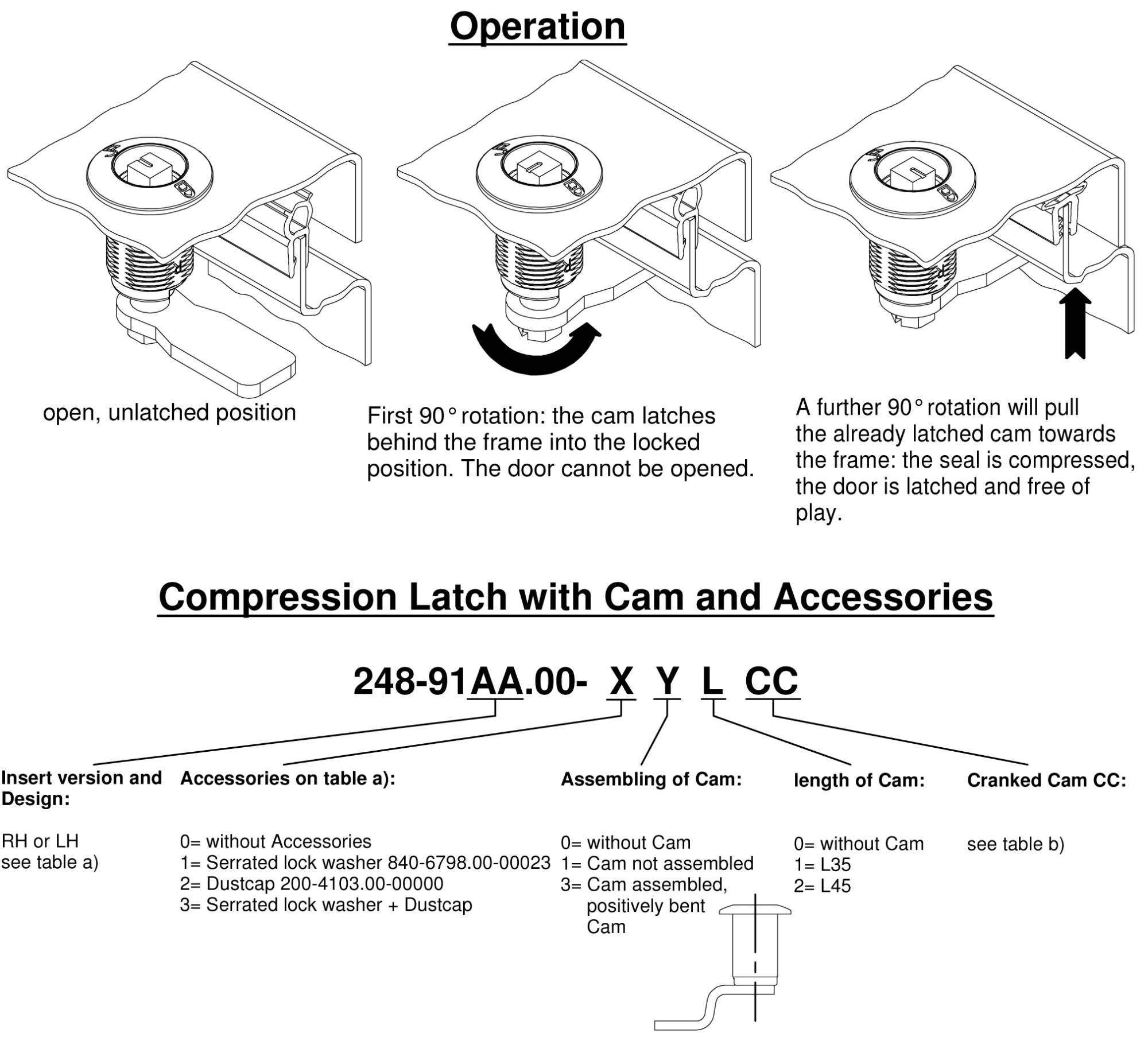 Operation

open, unlatched position

First 90° rotation: the cam latches behind the frame into the locked position. The door cannot be opened.

A further 90° rotation will pull the already latched cam towards the frame: the seal is compressed, the door is latched and free of play.

Compression Latch with Cam and Accessories

248-91AA.00- X Y L CC

Insert version and Design:

RH or LH
see table a)

Accessories on table a):

0= without Accessories
1= Serrated lock washer 840-6798.00-00023
2= Dustcap 200-4103.00-00000
3= Serrated lock washer + Dustcap

Assembling of Cam:

0= without Cam
1= Cam not assembled
3= Cam assembled, positively bent Cam

length of Cam:

0= without Cam
1= L35
2= L45

Cranked Cam CC:

see table b)