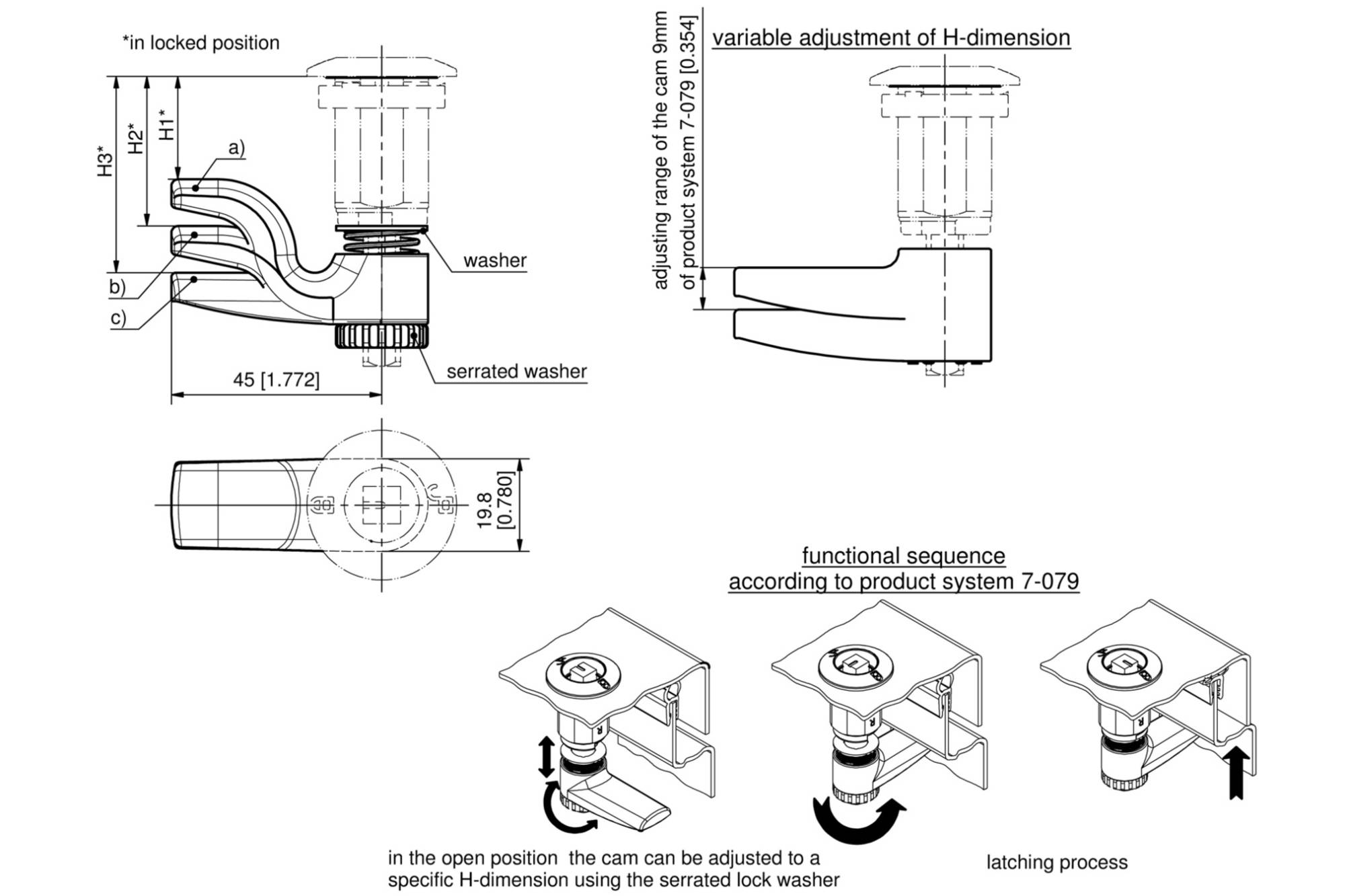 *in locked position

H3*

H2*

H1*

a)

b)

c)

washer

serrated washer

45 [1.772]

19.8 [0.780]

adjusting range of the cam 9mm of product system 7-079 [0.354]

variable adjustment of H-dimension

functional sequence according to product system 7-079

in the open position the cam can be adjusted to a specific H-dimension using the serrated lock washer

latching process