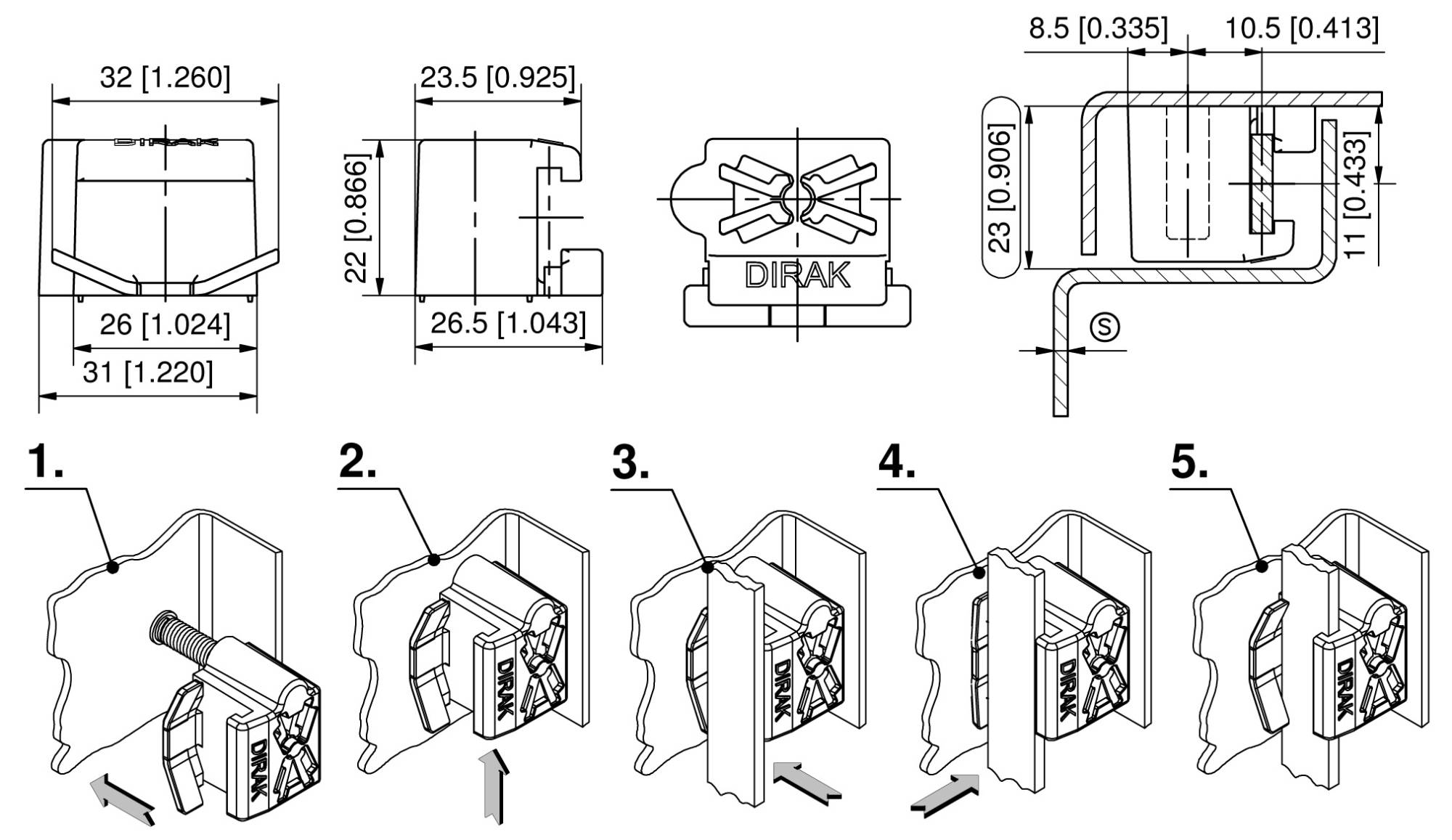 32 [1.260]

DIRAK

26 [1.024]

31 [1.220]

23.5 [0.925]

22 [0.866]

26.5 [1.043]

DIRAK

8.5 [0.335]

10.5 [0.413]

23 [0.906]

11 [0.433]

S

1.

DIRAK

2.

DIRAK

3.

DIRAK

4.

DIRAK

5.

DIRAK