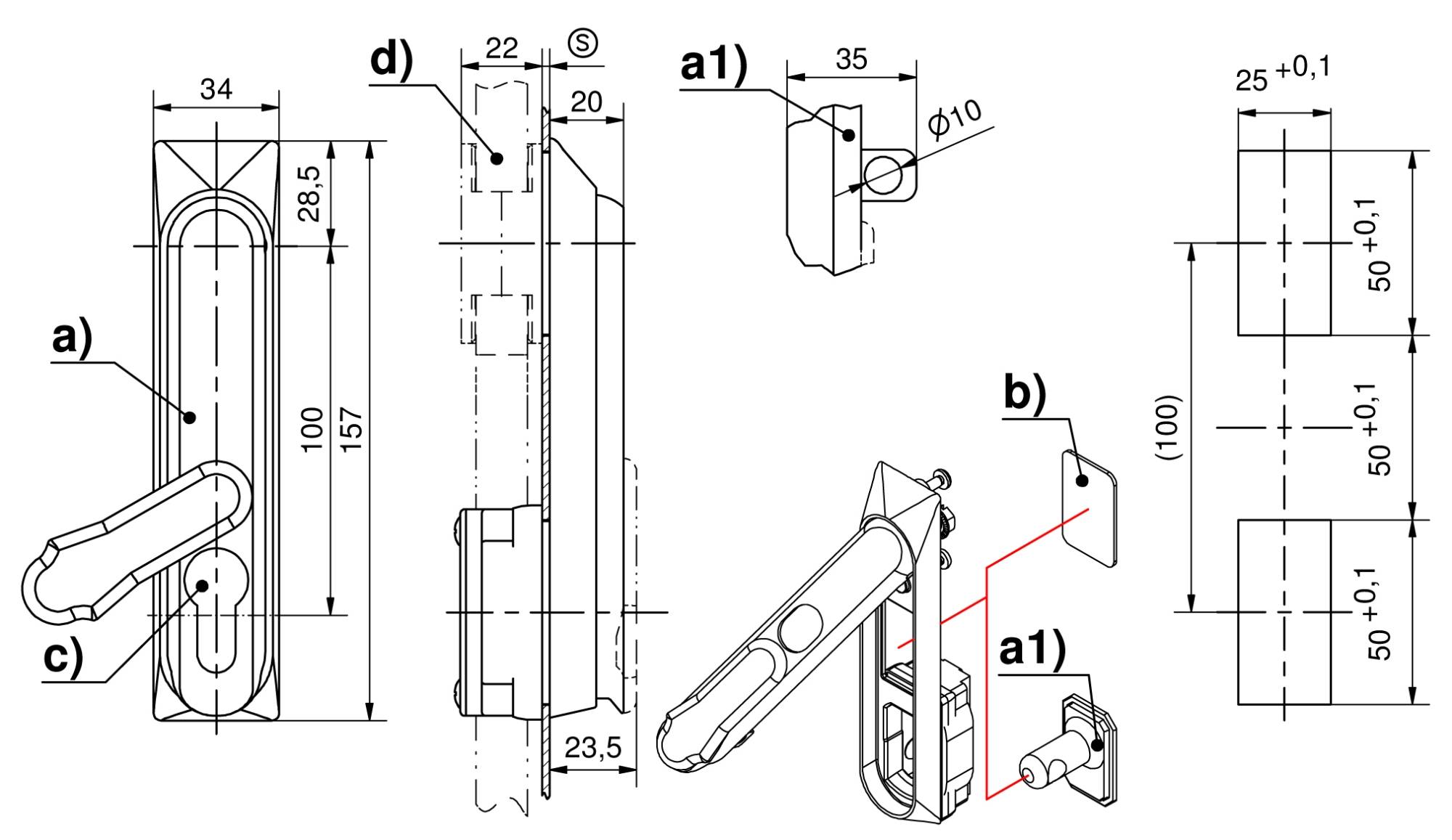 34
28,5
100
157
a)
c)
d)
22
Ⓢ
20
23,5
a1)
35
$\phi 10$
b)
a1)
$25^{+0,1}$
$50^{+0,1}$
$50^{+0,1}$
$50^{+0,1}$
(100)