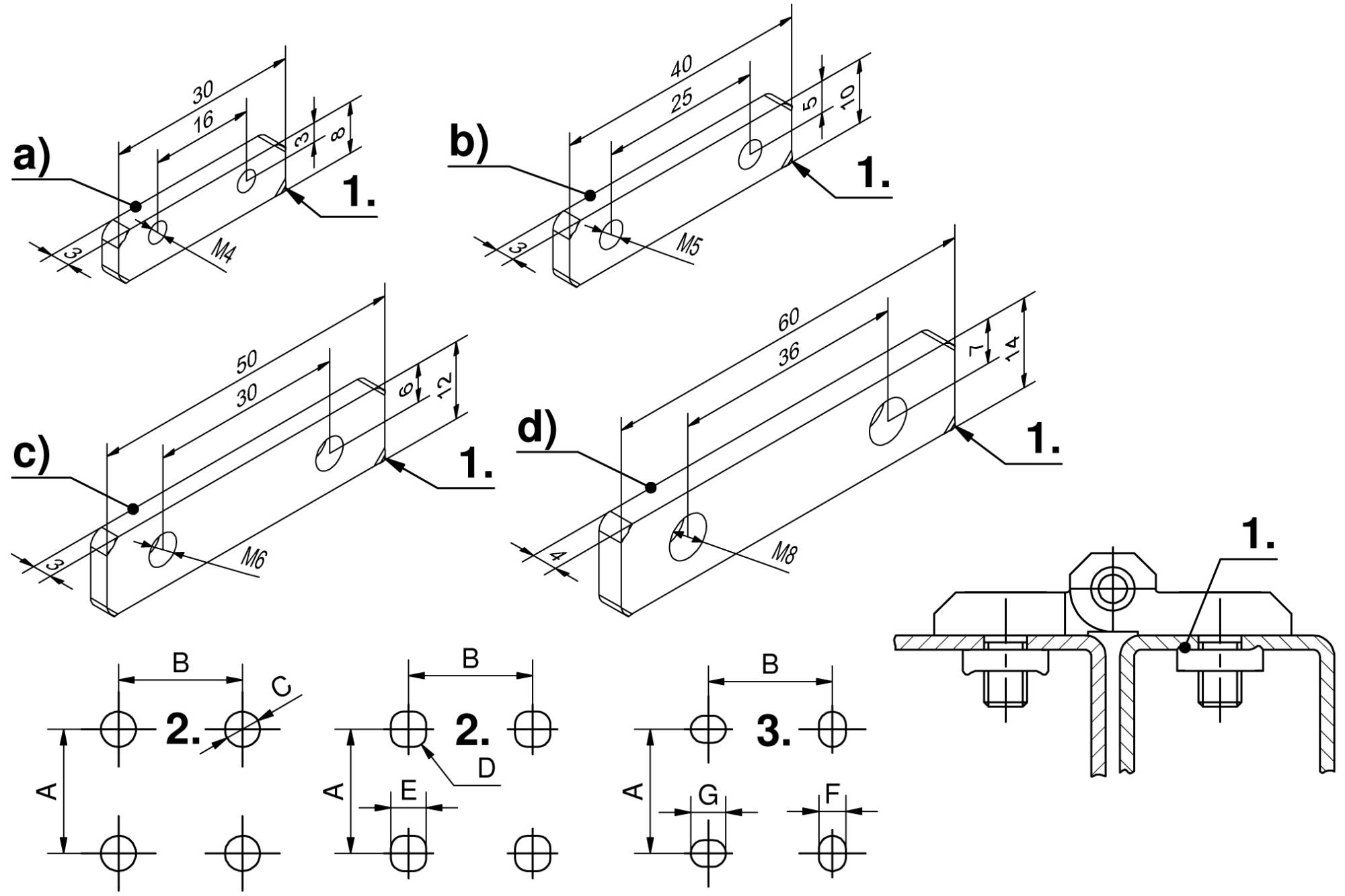 a)
30
16
3
8
1.
3
M4

b)
40
25
5
10
1.
3
M5

c)
50
30
6
12
1.
3
M6

d)
60
36
7
14
1.
4
M8

1.

B
C
2.
A

B
2.
D
A
E

B
3.
A
G
F