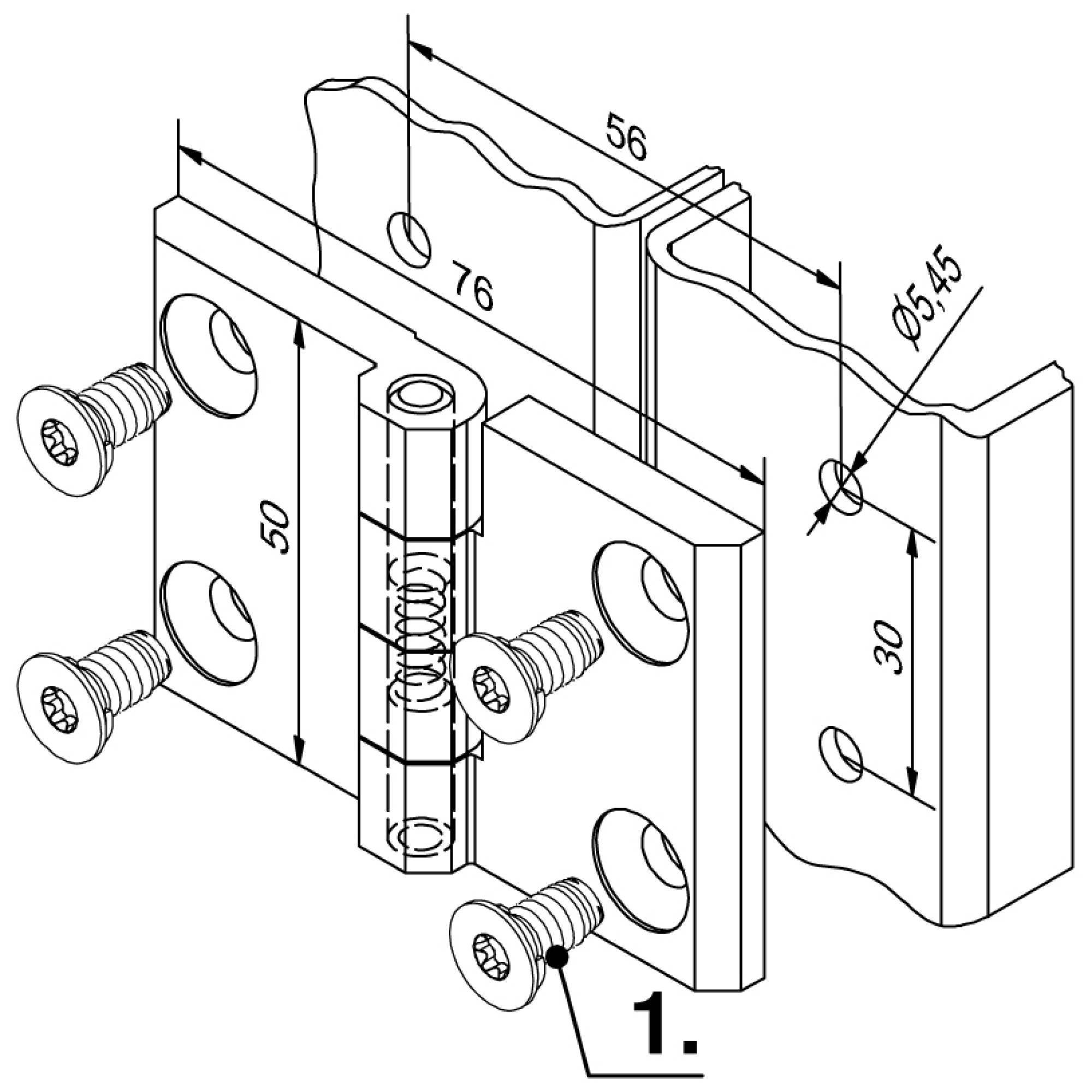 56

76

$\phi 5,45$

50

30

1.