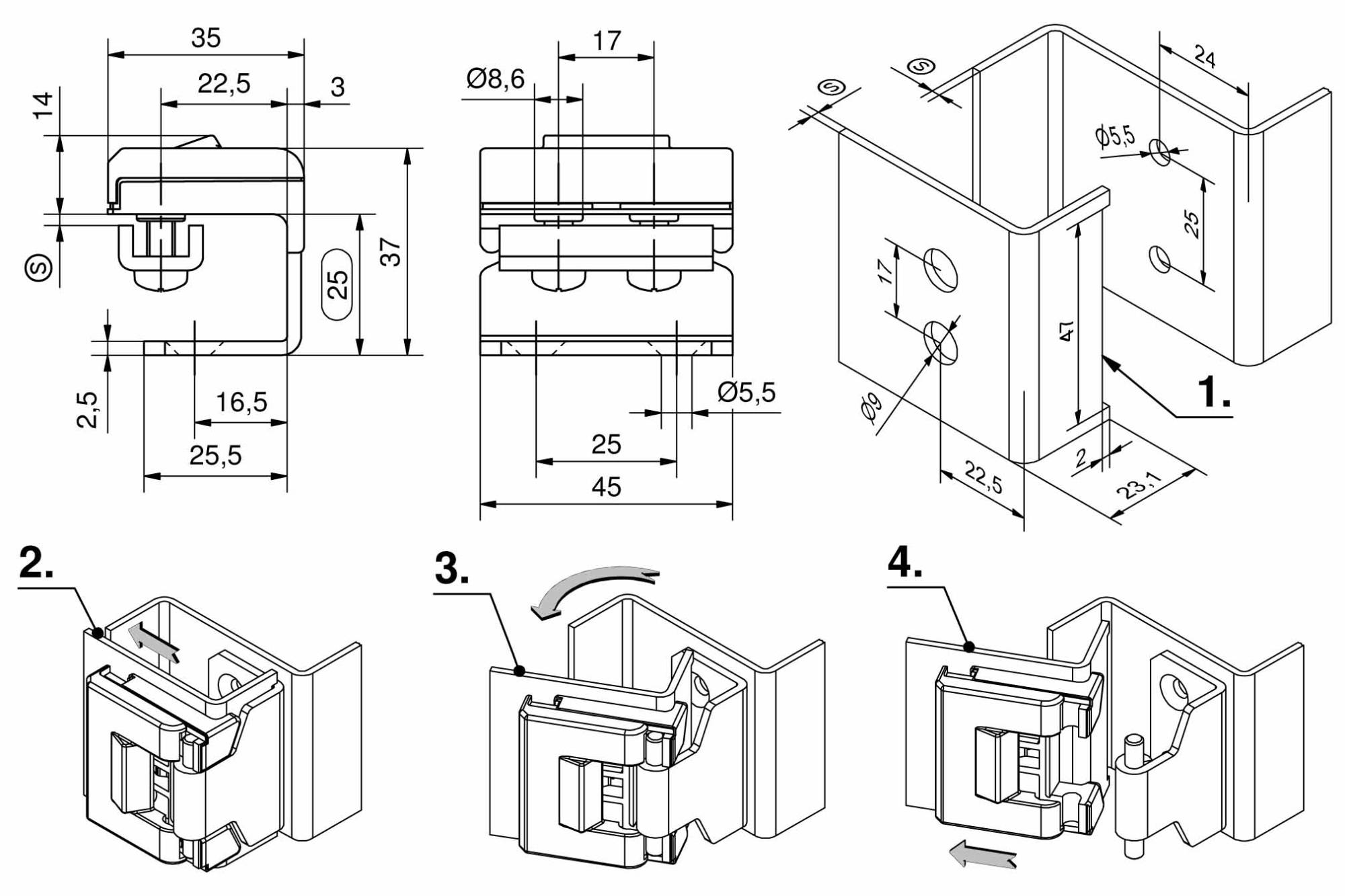 35
22,5
3
14
S
25
37
2,5
16,5
25,5

17
Ø8,6
Ø5,5
25
45

S
S
24
Ø5,5
25
17
47
Ø9
1.
2
22,5
23,1

2.
3.
4.