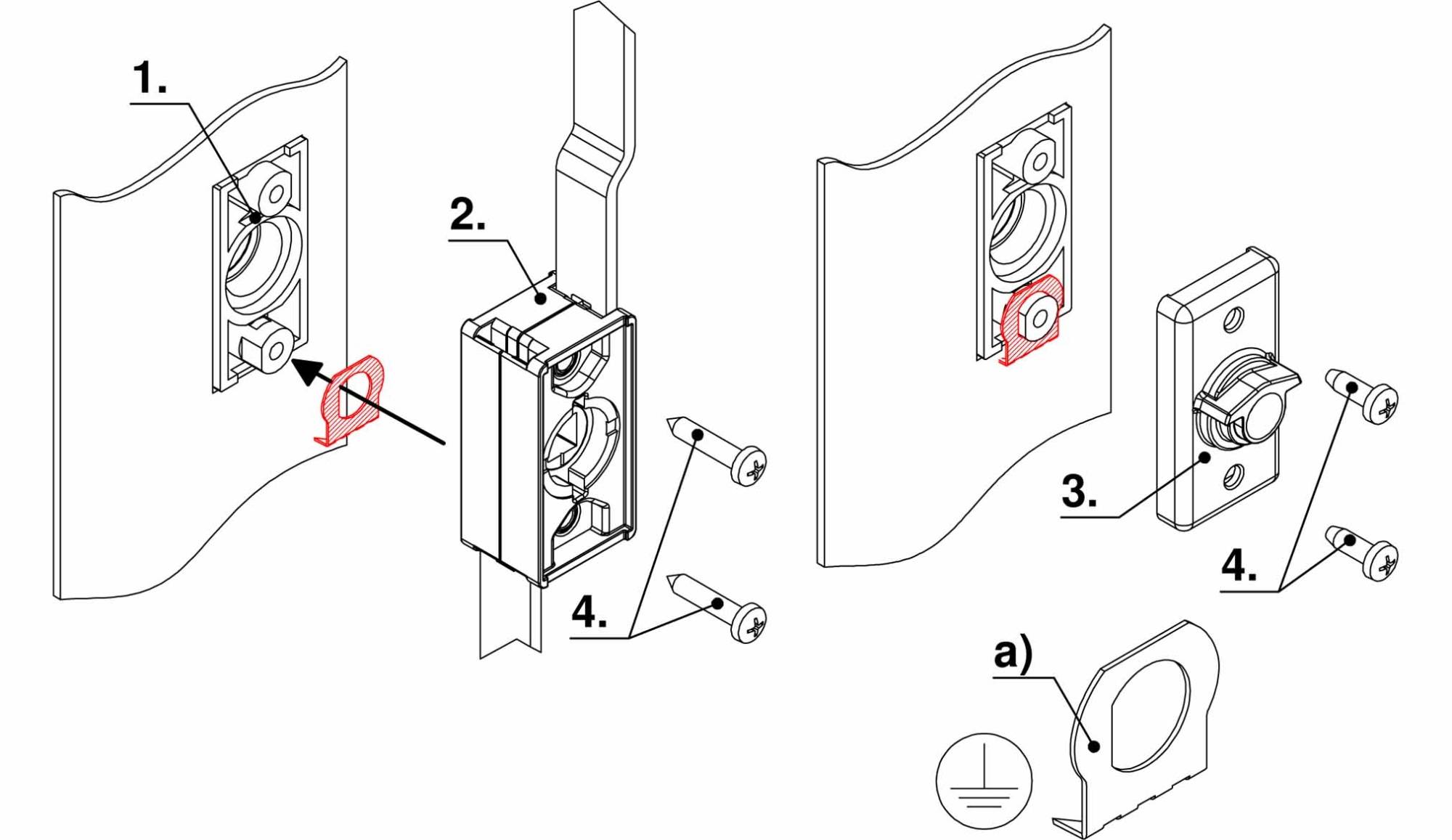 1.

2.

4.

3.

4.

a)