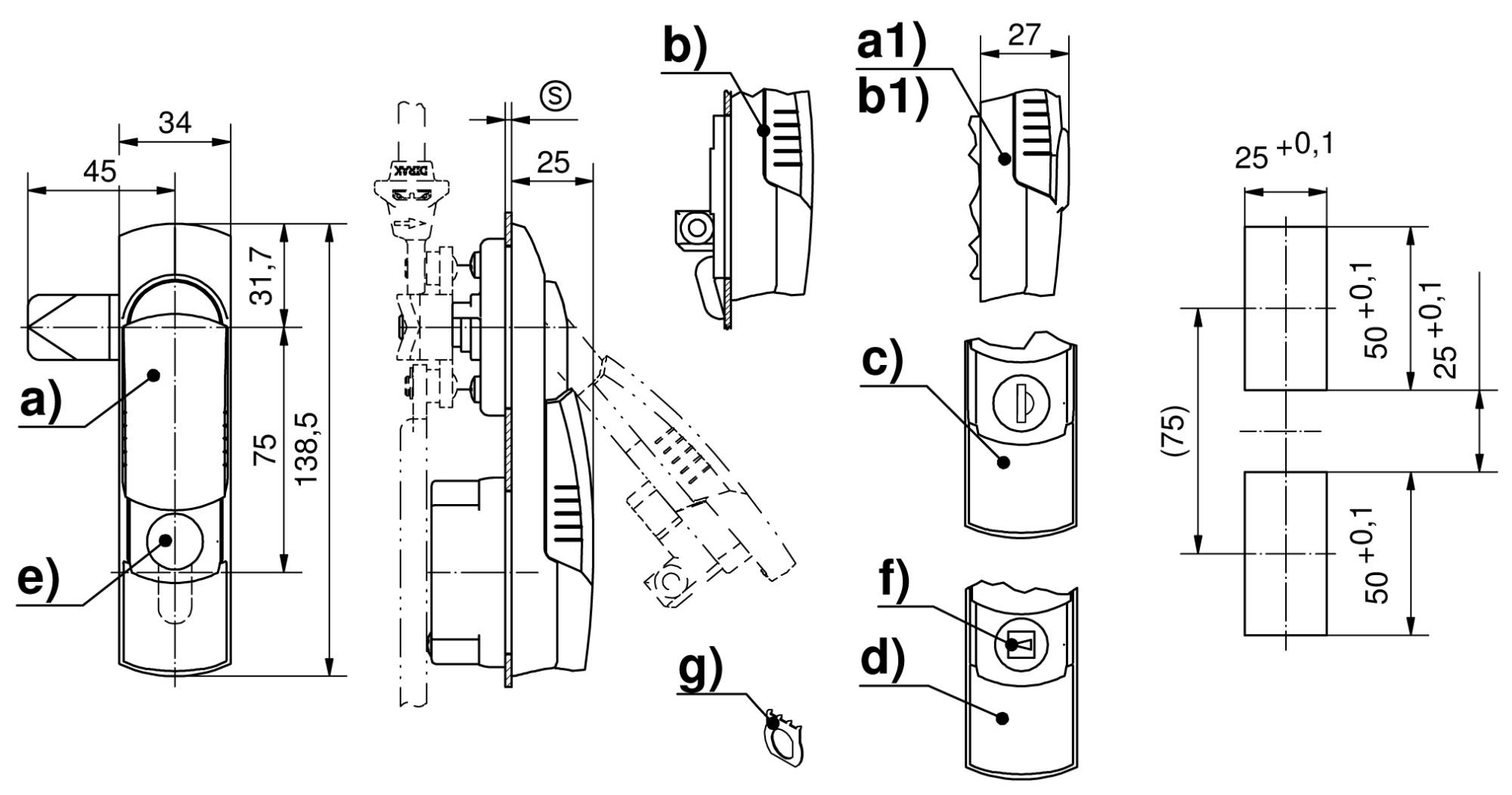 34
45
31,7
75
138,5
a)
e)
S
25
DIRAK
b)
g)
a1)
b1)
27
c)
f)
d)
$25^{+0,1}$
$50^{+0,1}$
$25^{+0,1}$
(75)
$50^{+0,1}$