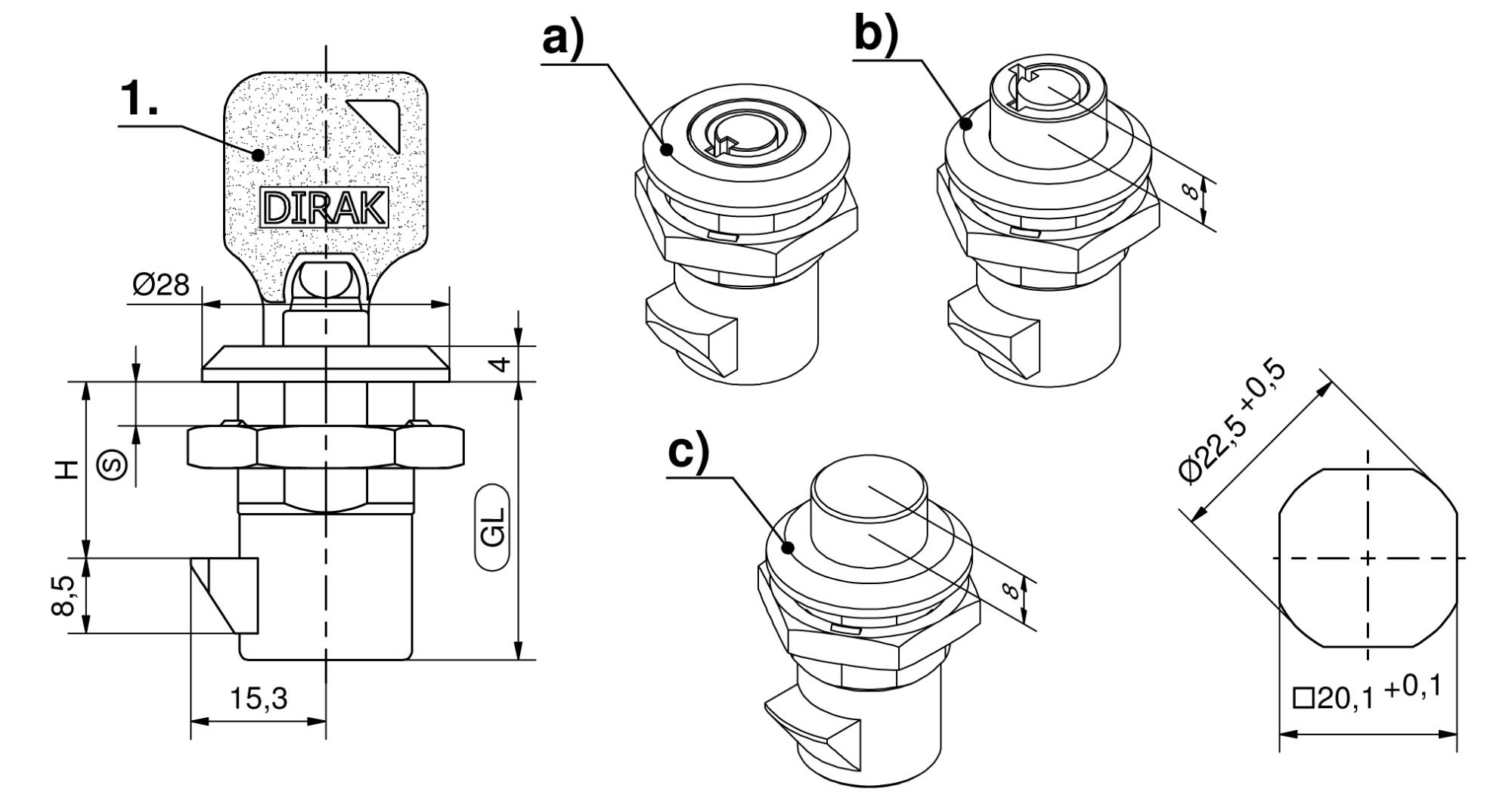 1.

DIRAK

Ø28

4

H

S

GL

8,5

15,3

a)

b)

8

c)

8

Ø22,5 +0,5

□20,1 +0,1