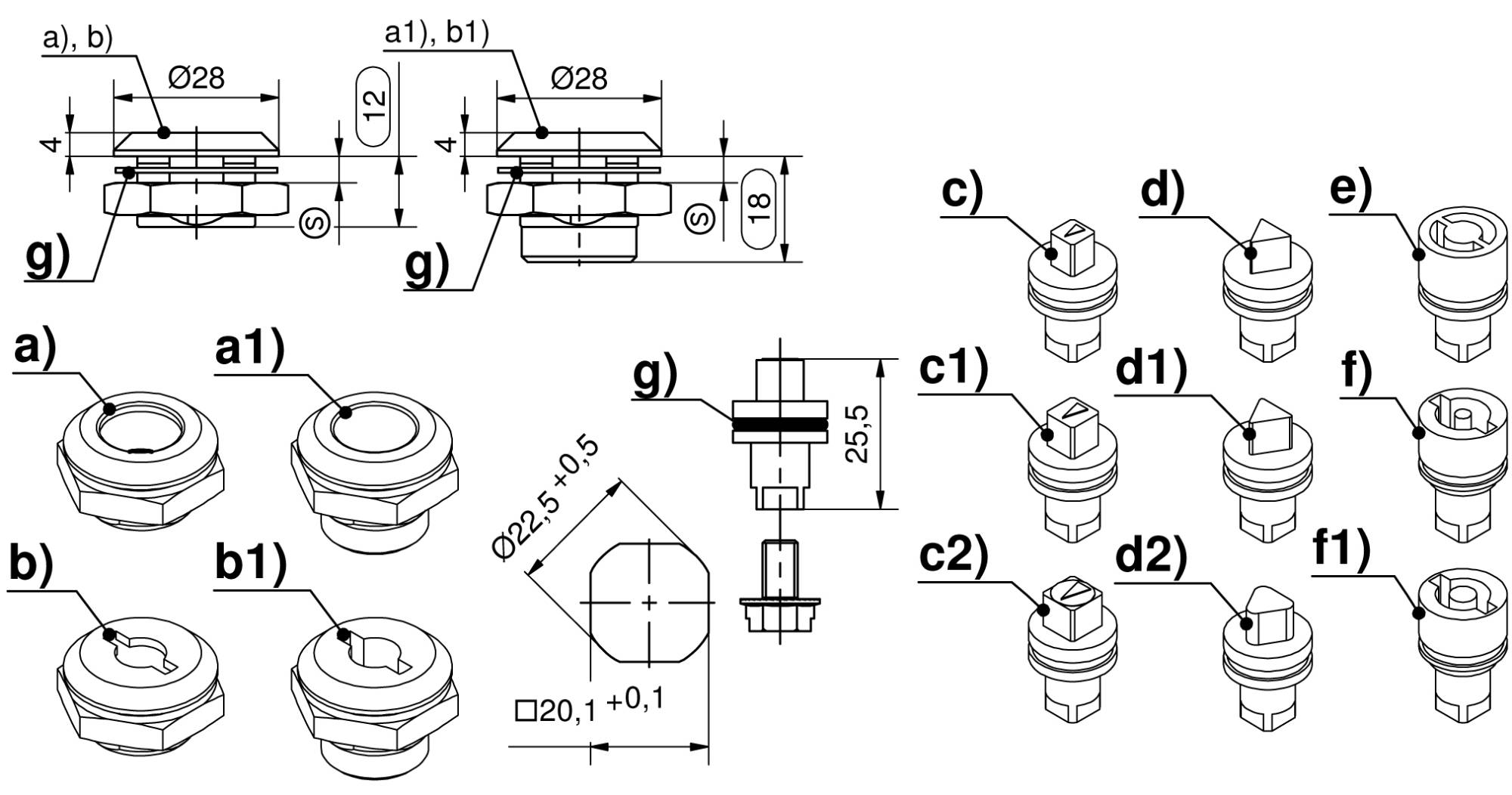 a), b)

Ø28

4

12

S

g)

a1), b1)

Ø28

4

18

S

g)

a)

a1)

b)

b1)

Ø22,5 +0,5

□20,1 +0,1

g)

25,5

c)

d)

e)

c1)

d1)

f)

c2)

d2)

f1)