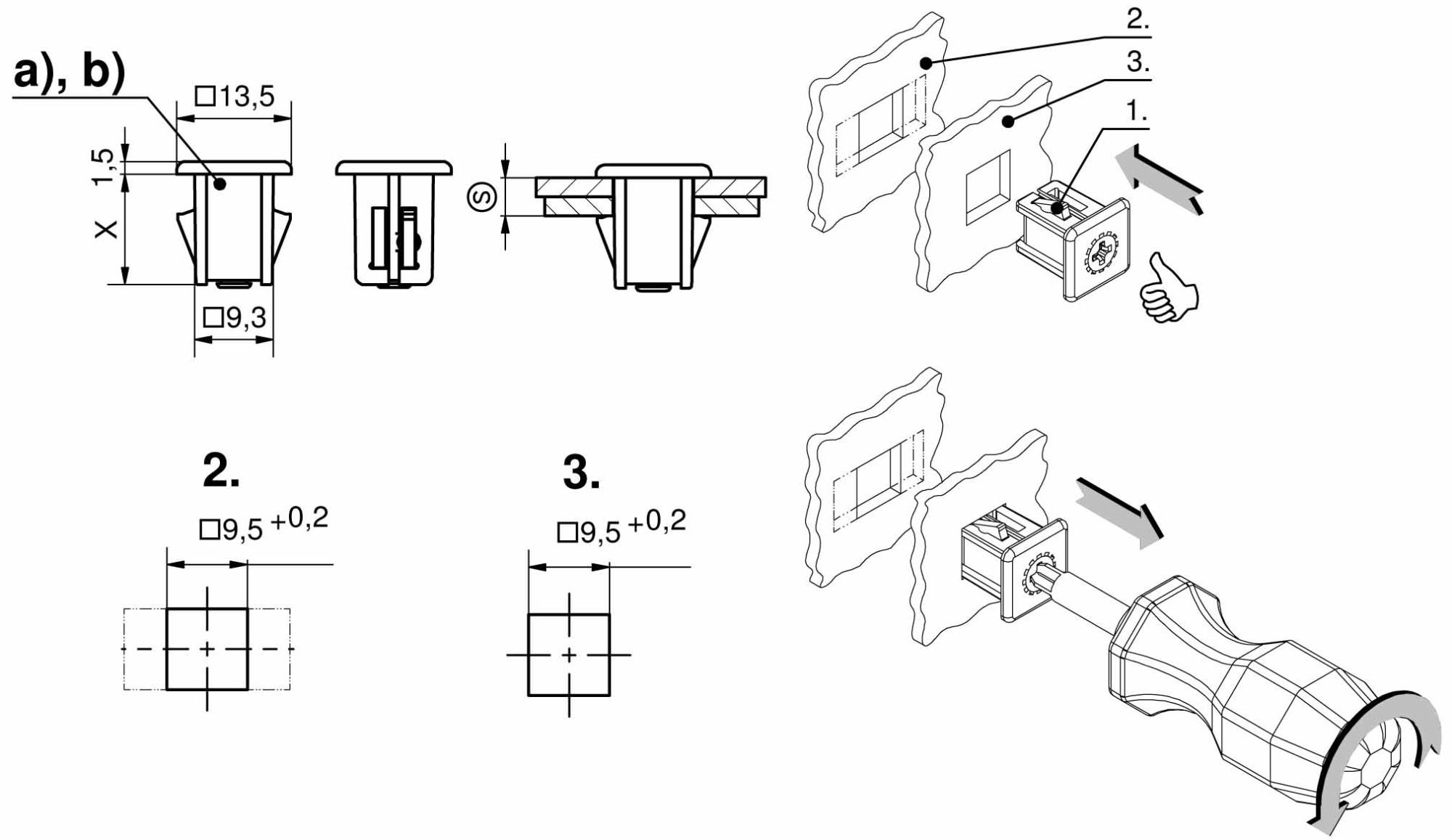 a), b)

□13,5

1,5

X

□9,3

S

2.

3.

1.

2.

□9,5 +0,2

3.

□9,5 +0,2